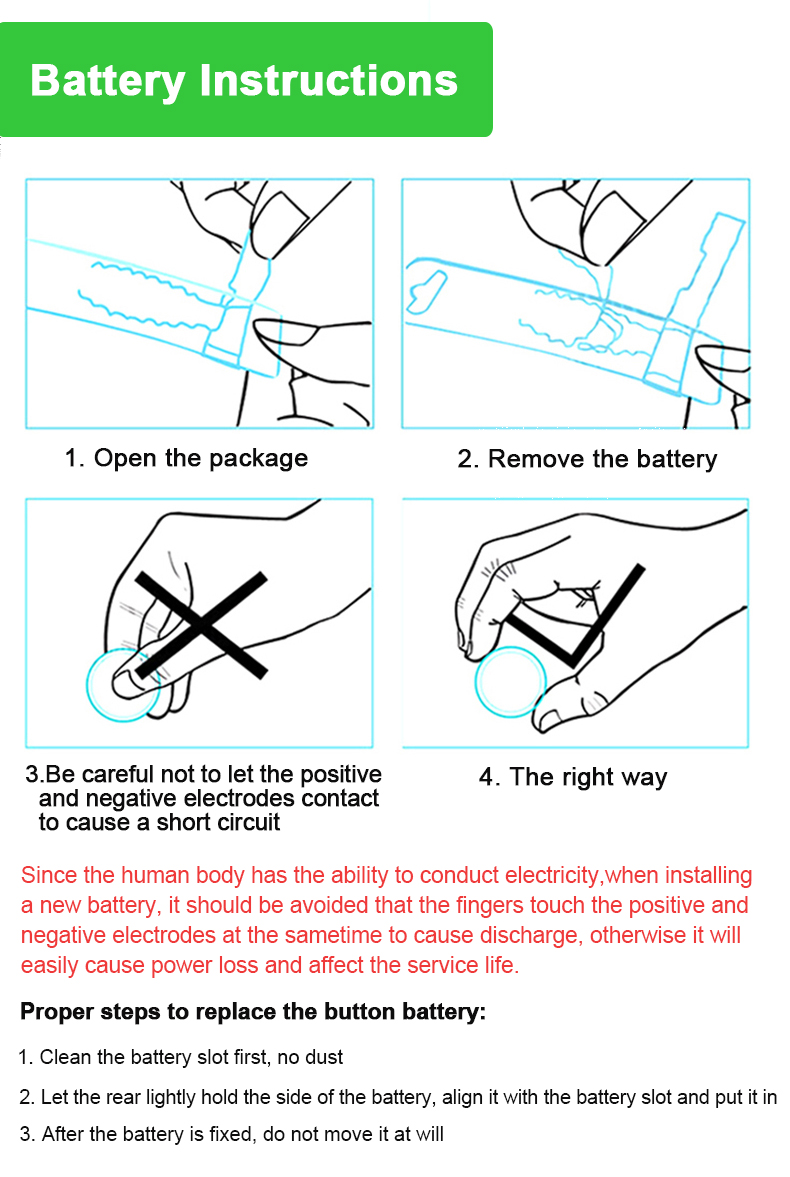 Battery Instructions

1. Open the package

2. Remove the battery

3.Be careful not to let the positive and negative electrodes contact to cause a short circuit

4. The right way

Since the human body has the ability to conduct electricity,when installing a new battery, it should be avoided that the fingers touch the positive and negative electrodes at the sametime to cause discharge, otherwise it will easily cause power loss and affect the service life.

Proper steps to replace the button battery:

1. Clean the battery slot first, no dust

2. Let the rear lightly hold the side of the battery, align it with the battery slot and put it in

3. After the battery is fixed, do not move it at will